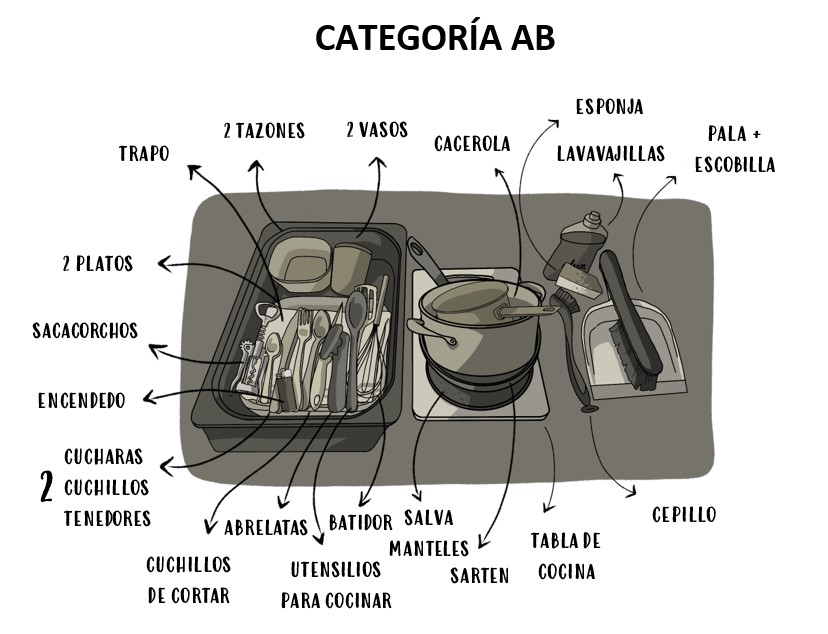 CATEGORÍA AB

TRAPO

2 TAZONES

2 VASOS

CACEROLA

ESPONJA

LAVAVAJILLAS

PALA + ESCOBILLA

2 PLATOS

SACACORCHOS

ENCENDEDO

2 CUCHARAS CUCHILLOS TENEDORES

CUCHILLOS DE CORTAR

ABRELATAS

UTENSILIOS PARA COCINAR

BATIDOR

SALVA MANTELES

SARTEN

TABLA DE COCINA

CEPILLO